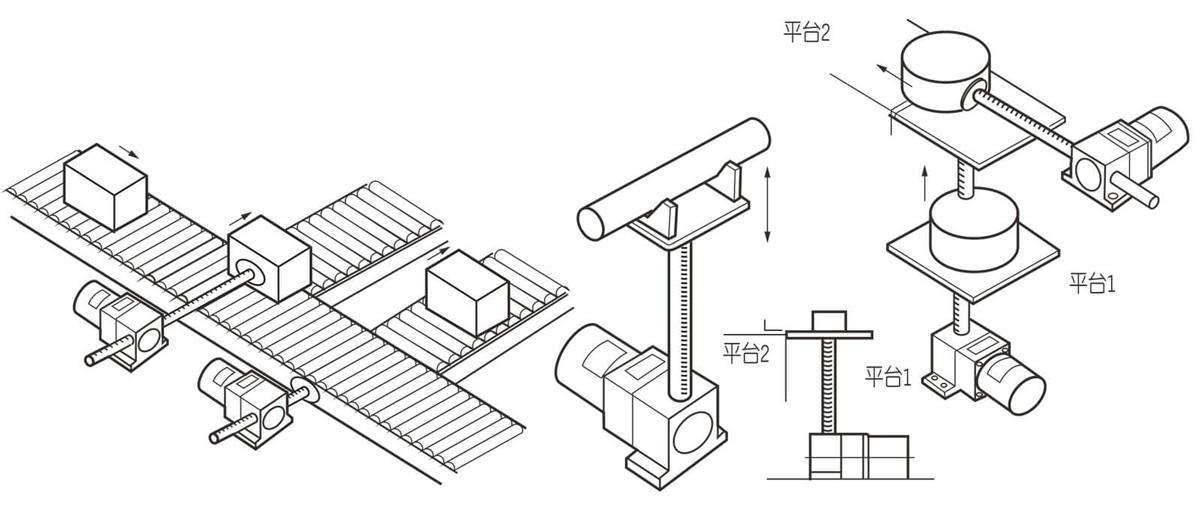 平台2
平台1
平台2
平台1